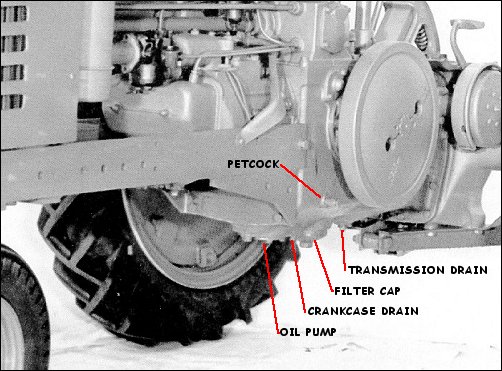 PETCOCK

TRANSMISSION DRAIN

FILTER CAP

CRANKCASE DRAIN

OIL PUMP